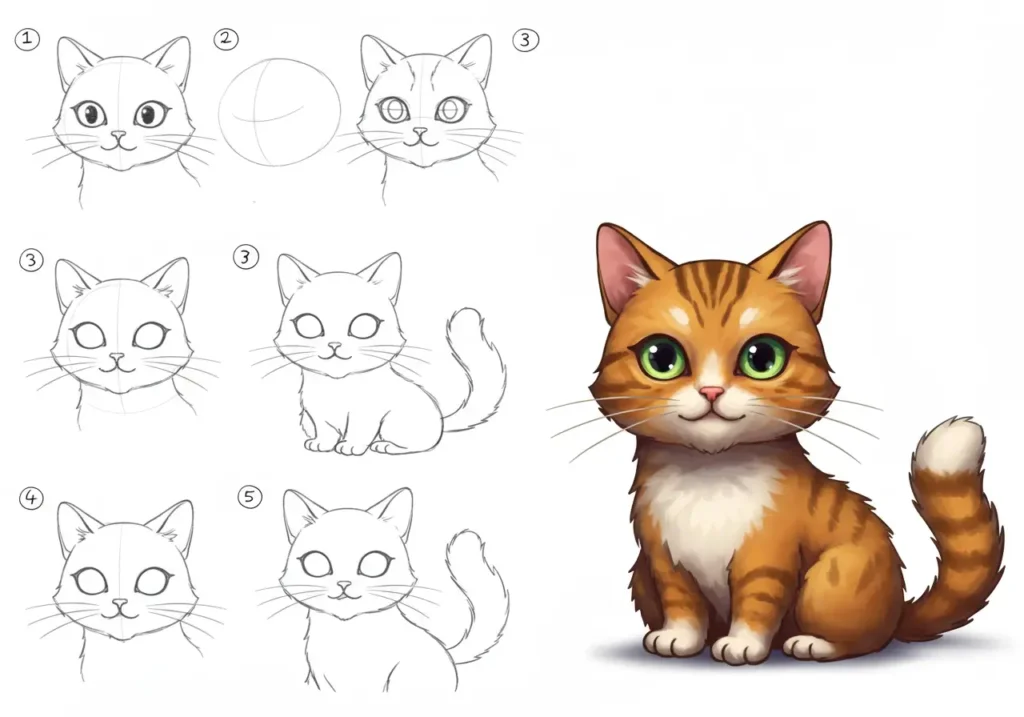 1
2
3
3
3
4
5